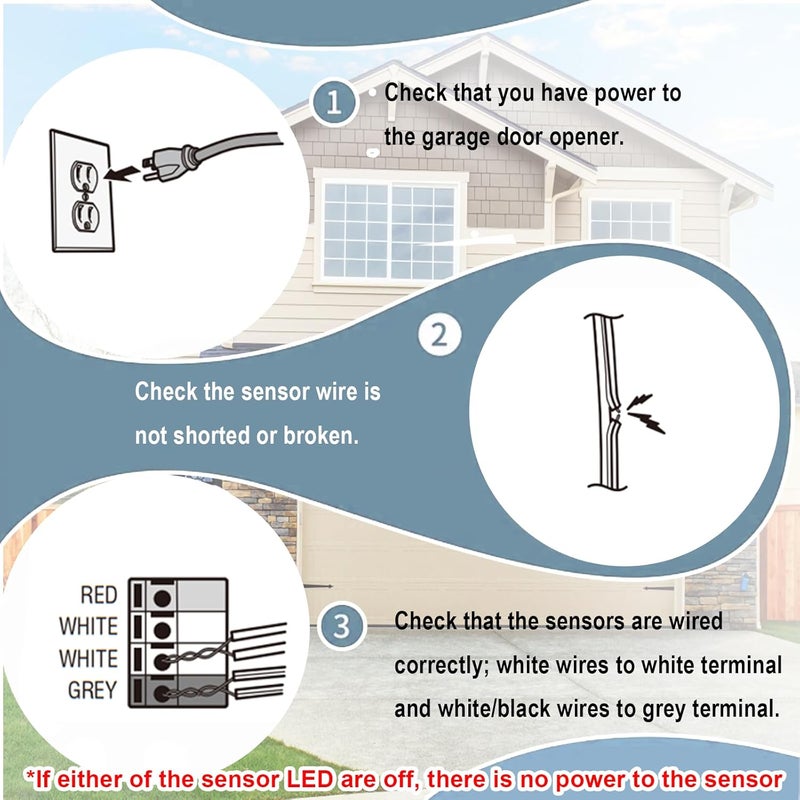 1 Check that you have power to the garage door opener.

2 Check the sensor wire is not shorted or broken.

RED
WHITE
WHITE
GREY

3 Check that the sensors are wired correctly; white wires to white terminal and white/black wires to grey terminal.

*If either of the sensor LED are off, there is no power to the sensor